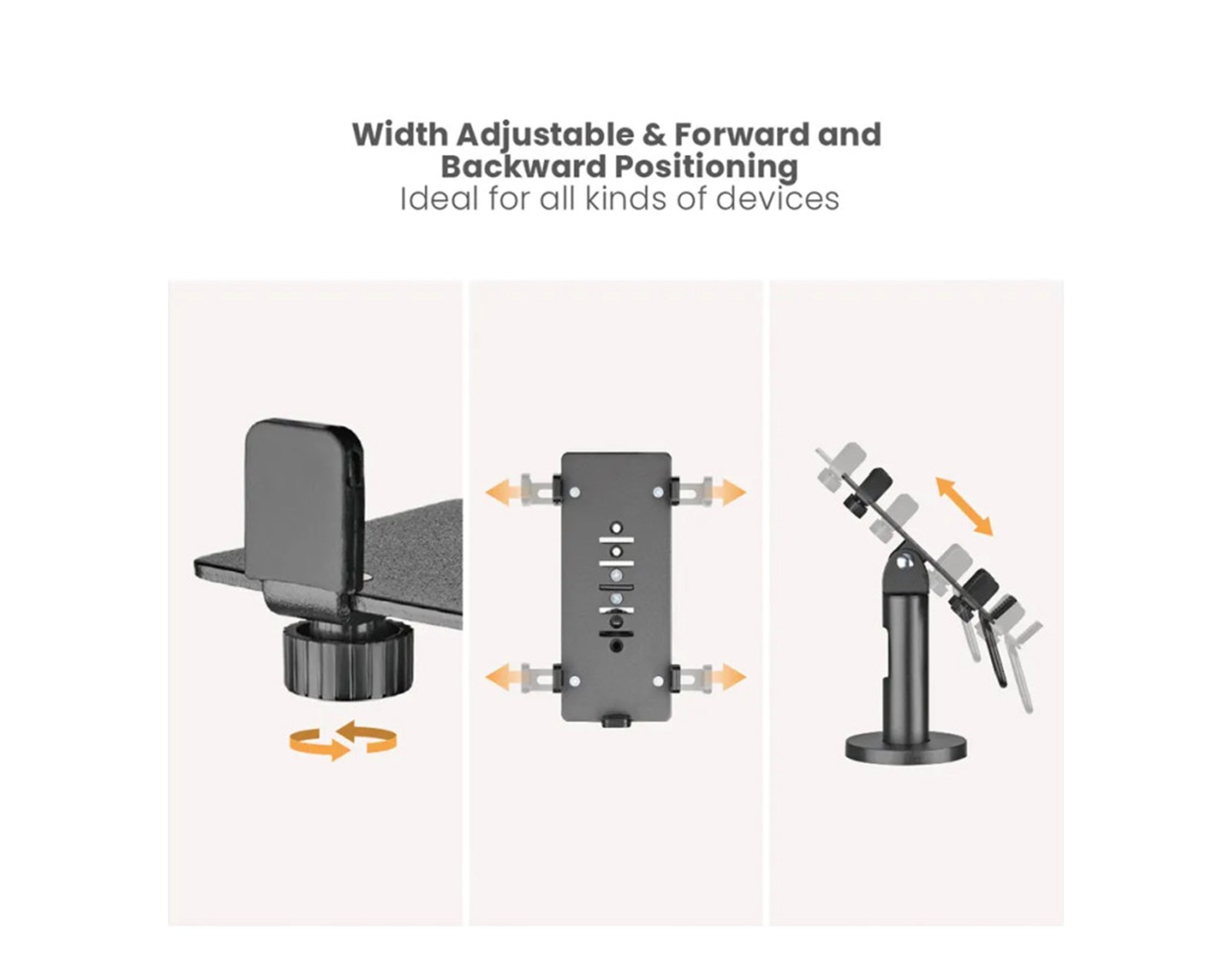 Width Adjustable & Forward and Backward Positioning
Ideal for all kinds of devices